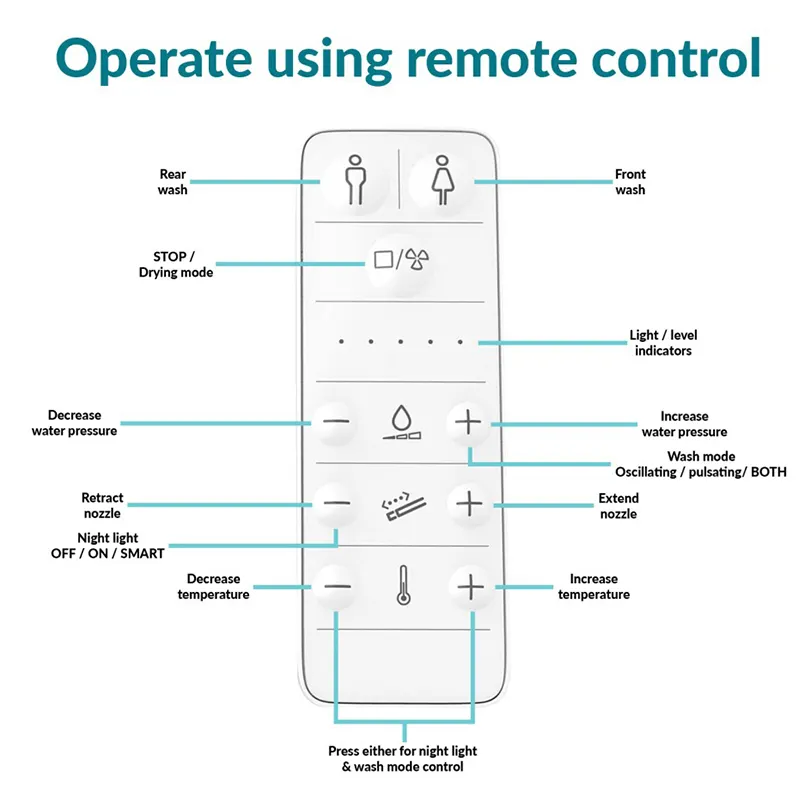 Operate using remote control

Rear wash

Front wash

STOP / Drying mode

Light / level indicators

Decrease water pressure

Increase water pressure

Wash mode Oscillating / pulsating/ BOTH

Retract nozzle

Extend nozzle

Night light OFF / ON / SMART

Decrease temperature

Increase temperature

Press either for night light & wash mode control